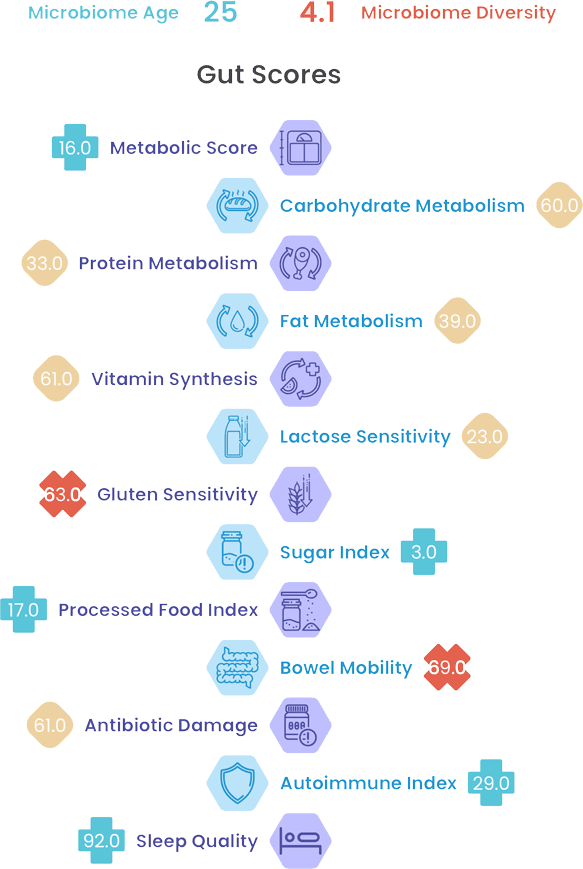 Microbiome Age 25 4.1 Microbiome Diversity

Gut Scores

16.0 Metabolic Score

Carbohydrate Metabolism 60.0

33.0 Protein Metabolism

Fat Metabolism 39.0

61.0 Vitamin Synthesis

Lactose Sensitivity 23.0

63.0 Gluten Sensitivity

Sugar Index 3.0

17.0 Processed Food Index

Bowel Mobility 69.0

61.0 Antibiotic Damage

Autoimmune Index 29.0

92.0 Sleep Quality